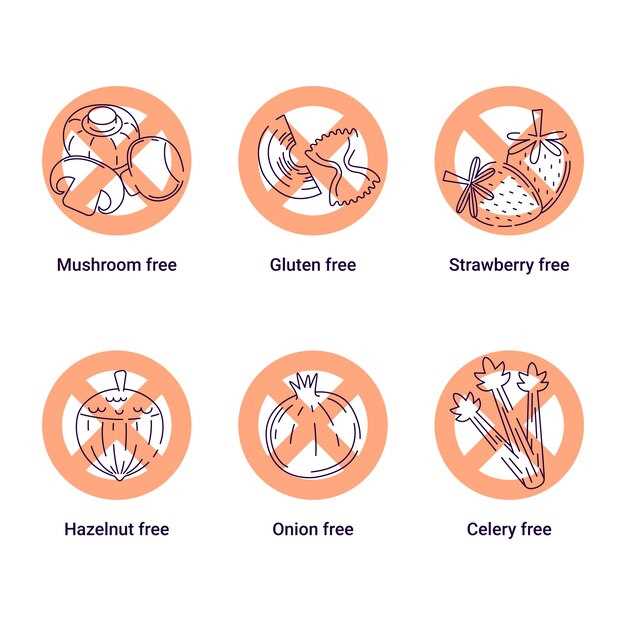 Mushroom free
Gluten free
Strawberry free
Hazelnut free
Onion free
Celery free